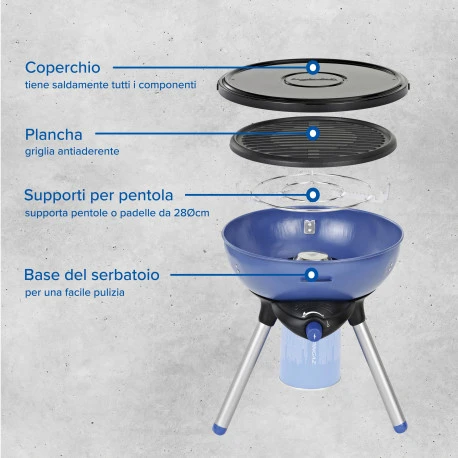 Coperchio
tiene saldamente tutti i componenti

Plancha
griglia antiaderente

Supporti per pentola
supporta pentole o padelle da 28Øcm

Base del serbatoio
per una facile pulizia

CAMPINGAZ